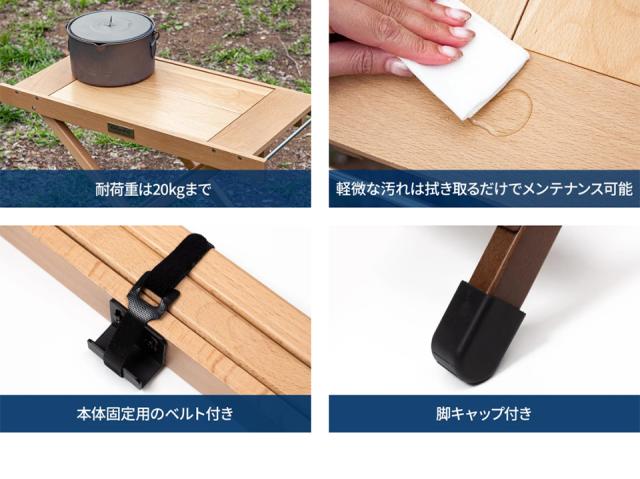 耐荷重は20kgまで

軽微な汚れは拭き取るだけでメンテナンス可能

本体固定用のベルト付き

脚キャップ付き