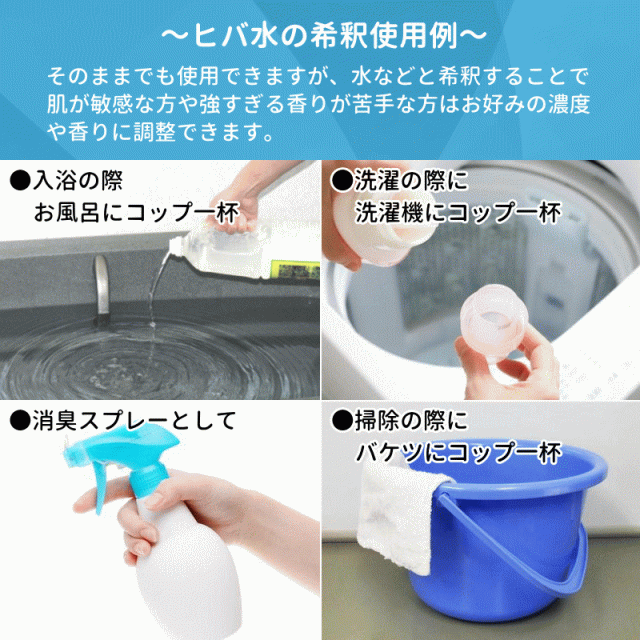 ～ヒバ水の希釈使用例～

そのままでも使用できますが、水などと希釈することで肌が敏感な方や強すぎる香りが苦手な方はお好みの濃度や香りに調整できます。

●入浴の際
お風呂にコップ一杯

●洗濯の際に
洗濯機にコップ一杯

●消臭スプレーとして

●掃除の際に
バケツにコップ一杯