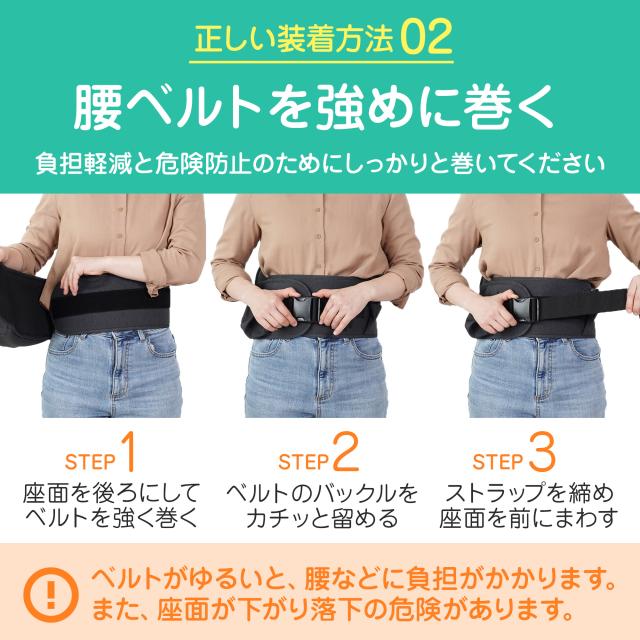 正しい装着方法 02

腰ベルトを強めに巻く

負担軽減と危険防止のためにしっかりと巻いてください

STEP 1
座面を後ろにして
ベルトを強く巻く

STEP 2
ベルトのバックルを
カチッと留める

STEP 3
ストラップを締め
座面を前にまわす

!
ベルトがゆるいと、腰などに負担がかかります。
また、座面が下がり落下の危険があります。