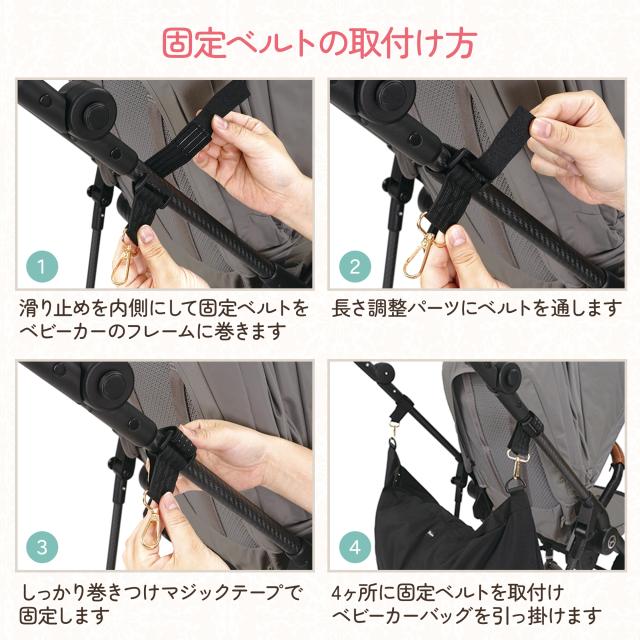 固定ベルトの取付け方

1

滑り止めを内側にして固定ベルトをベビーカーのフレームに巻きます

2

長さ調整パーツにベルトを通します

3

しっかり巻きつけマジックテープで固定します

4

4ヶ所に固定ベルトを取付けベビーカーバッグを引っ掛けます