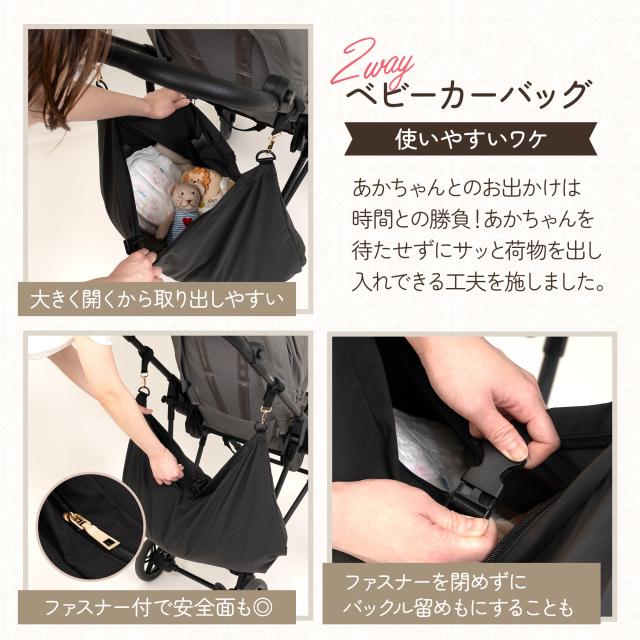 2way
ベビーカーバッグ

使いやすいワケ

あかちゃんとのお出かけは時間との勝負!あかちゃんを待たせずにサッと荷物を出し入れできる工夫を施しました。

大きく開くから取り出しやすい

ファスナー付で安全面も◎

ファスナーを閉めずにバックル留めもにすることも