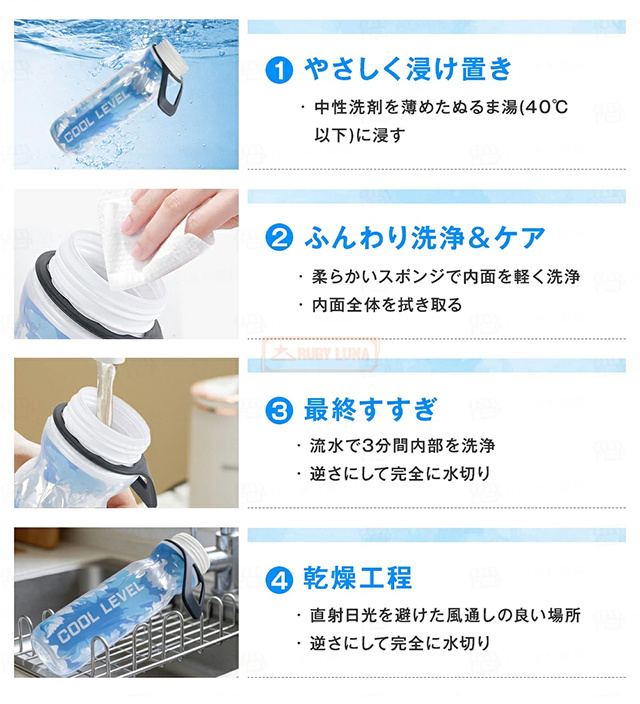 COOL LEVEL

1 やさしく浸け置き

・中性洗剤を薄めたぬるま湯(40℃以下)に浸す

2 ふんわり洗浄＆ケア

・柔らかいスポンジで内面を軽く洗浄
・内面全体を拭き取る

RUBY LUNA

3 最終すすぎ

・流水で3分間内部を洗浄
・逆さにして完全に水切り

COOL LEVEL

4 乾燥工程

・直射日光を避けた風通しの良い場所
・逆さにして完全に水切り