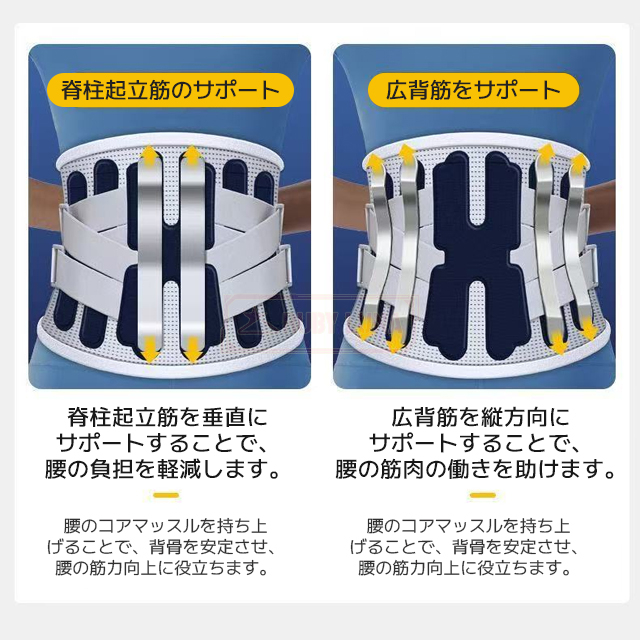 脊柱起立筋のサポート

脊柱起立筋を垂直にサポートすることで、腰の負担を軽減します。

腰のコアマッスルを持ち上げることで、背骨を安定させ、腰の筋力向上に役立ちます。

広背筋をサポート

広背筋を縦方向にサポートすることで、腰の筋肉の働きを助けます。

腰のコアマッスルを持ち上げることで、背骨を安定させ、腰の筋力向上に役立ちます。