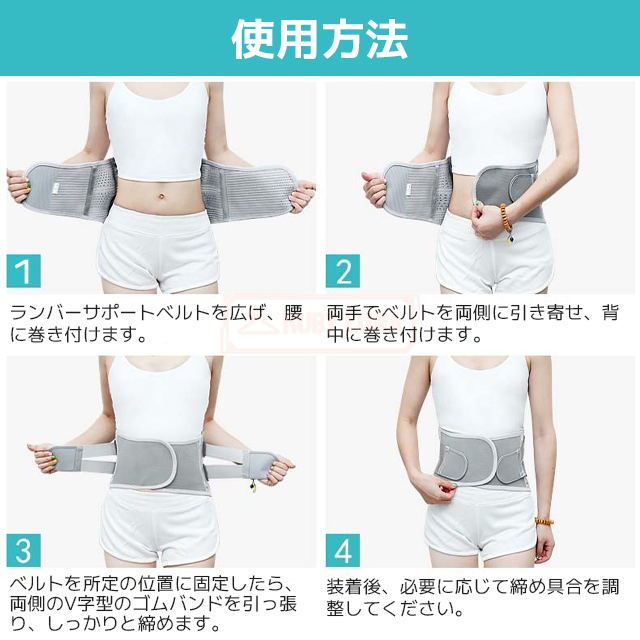 使用方法

1

ランバーサポートベルトを広げ、腰に巻き付けます。

2

両手でベルトを両側に引き寄せ、背中に巻き付けます。

3

ベルトを所定の位置に固定したら、両側のV字型のゴムバンドを引っ張り、しっかりと締めます。

4

装着後、必要に応じて締め具合を調整してください。