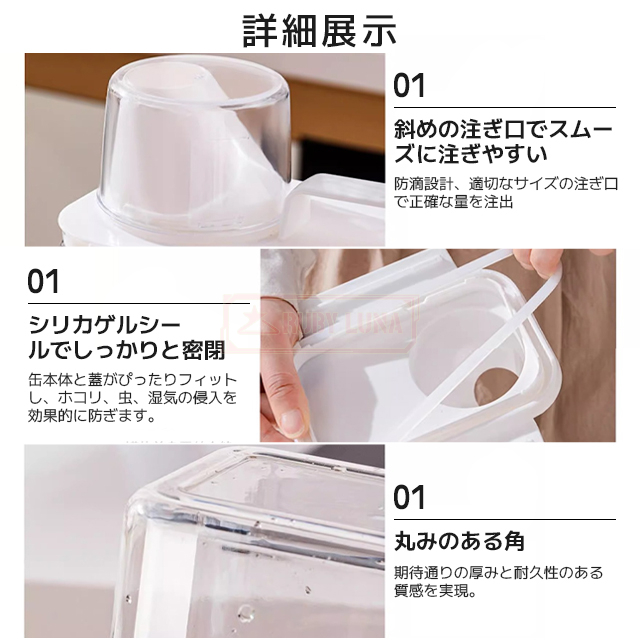 詳細展示

01

斜めの注ぎ口でスムーズに注ぎやすい

防滴設計、適切なサイズの注ぎ口で正確な量を注出

01

シリカゲルシールでしっかりと密閉

缶本体と蓋がぴったりフィットし、ホコリ、虫、湿気の侵入を効果的に防ぎます。

RUBY LUNA

01

丸みのある角

期待通りの厚みと耐久性のある質感を実現。