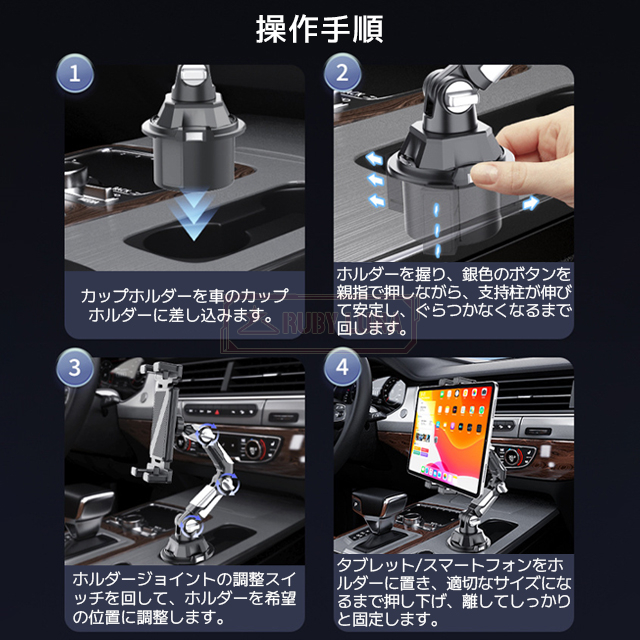 操作手順

1

カップホルダーを車のカップホルダーに差し込みます。

2

ホルダーを握り、銀色のボタンを親指で押しながら、支持柱が伸びて安定し、ぐらつかなくなるまで回します。

RUBY

3

ホルダージョイントの調整スイッチを回して、ホルダーを希望の位置に調整します。

4

タブレット/スマートフォンをホルダーに置き、適切なサイズになるまで押し下げ、離してしっかりと固定します。