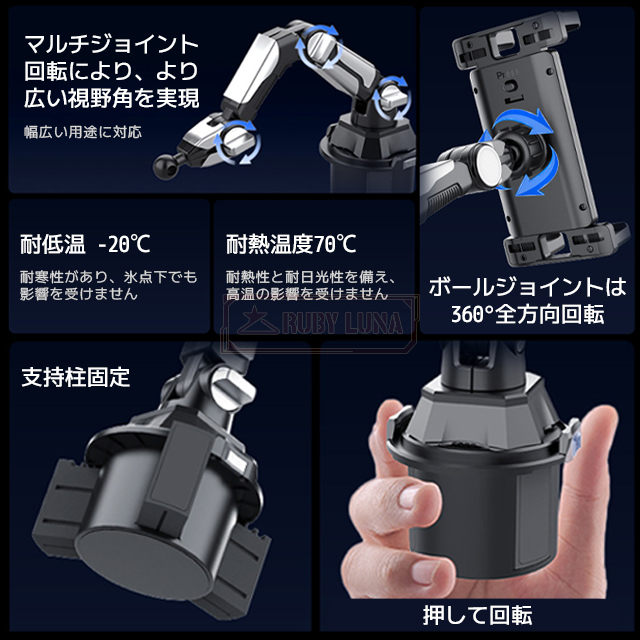 マルチジョイント回転により、より広い視野角を実現

幅広い用途に対応

Press

耐低温 -20℃

耐寒性があり、氷点下でも影響を受けません

耐熱温度70℃

耐熱性と耐日光性を備え、高温の影響を受けません

RUBY LUNA

ボールジョイントは360°全方向回転

支持柱固定

押して回転