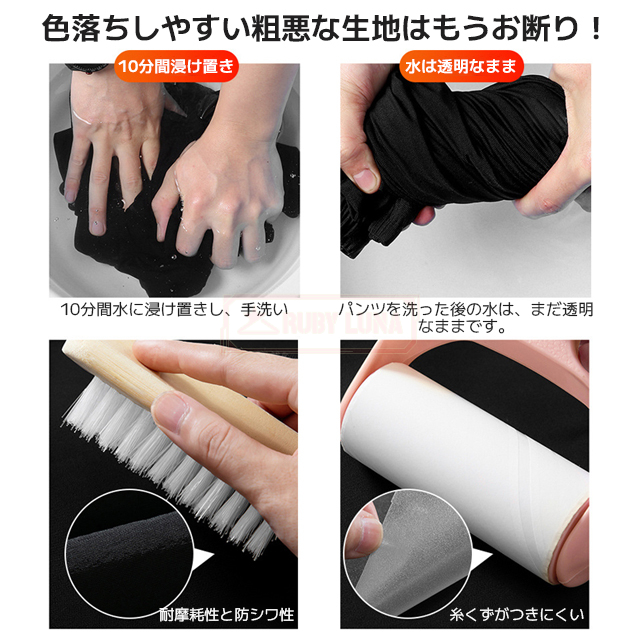 色落ちしやすい粗悪な生地はもうお断り！

10分間浸け置き

水は透明なまま

10分間水に浸け置きし、手洗い

パンツを洗った後の水は、まだ透明なままです。

RUBY LUNA

耐摩耗性と防シワ性

糸くずがつきにくい