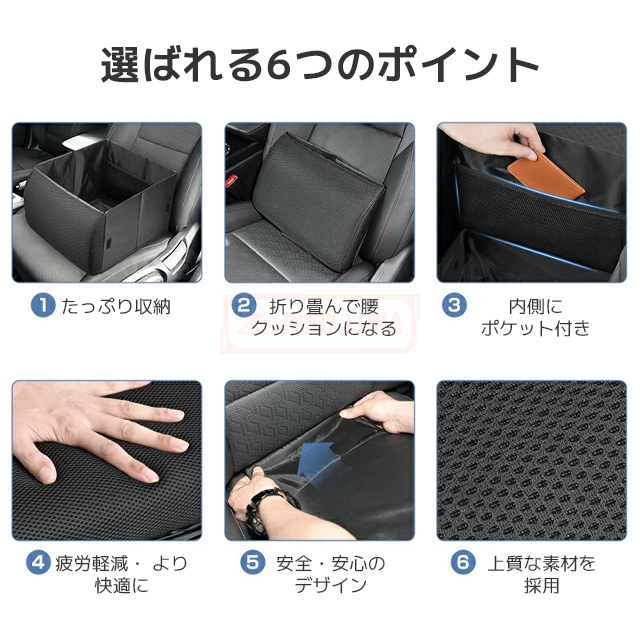 選ばれる6つのポイント

1 たっぷり収納

2 折り畳んで腰クッションになる

3 内側にポケット付き

4 疲労軽減・より快適に

5 安全・安心のデザイン

6 上質な素材を採用