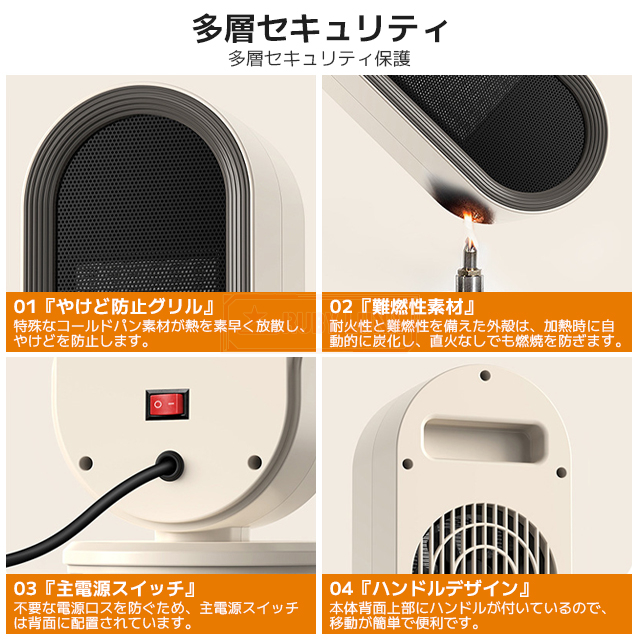 多層セキュリティ

多層セキュリティ保護

01『やけど防止グリル』
特殊なコールドパン素材が熱を素早く放散し、やけどを防止します。

02『難燃性素材』
耐火性と難燃性を備えた外殻は、加熱時に自動的に炭化し、直火なしでも燃焼を防ぎます。

03『主電源スイッチ』
不要な電源ロスを防ぐため、主電源スイッチは背面に配置されています。

04『ハンドルデザイン』
本体背面上部にハンドルが付いているので、移動が簡単で便利です。