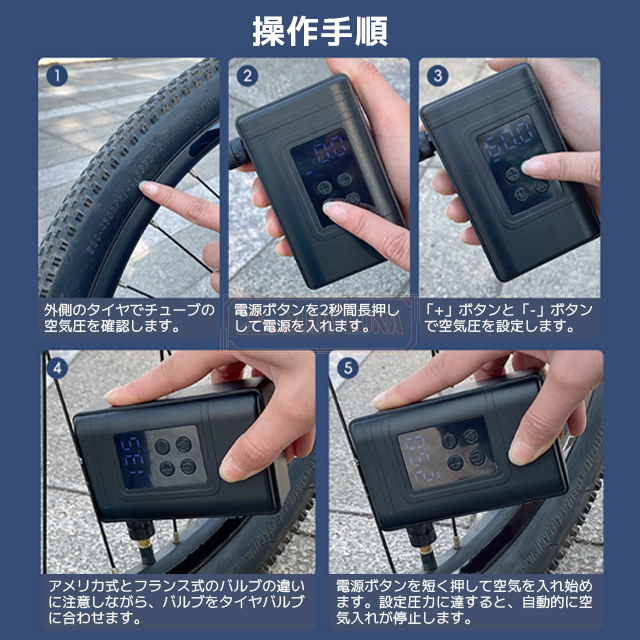 操作手順

1

外側のタイヤでチューブの空気圧を確認します。

2

電源ボタンを2秒間長押しして電源を入れます。

3

60.0

「+」ボタンと「-」ボタンで空気圧を設定します。

4

アメリカ式とフランス式のバルブの違いに注意しながら、バルブをタイヤバルブに合わせます。

5

電源ボタンを短く押して空気を入れ始めます。設定圧力に達すると、自動的に空気入れが停止します。