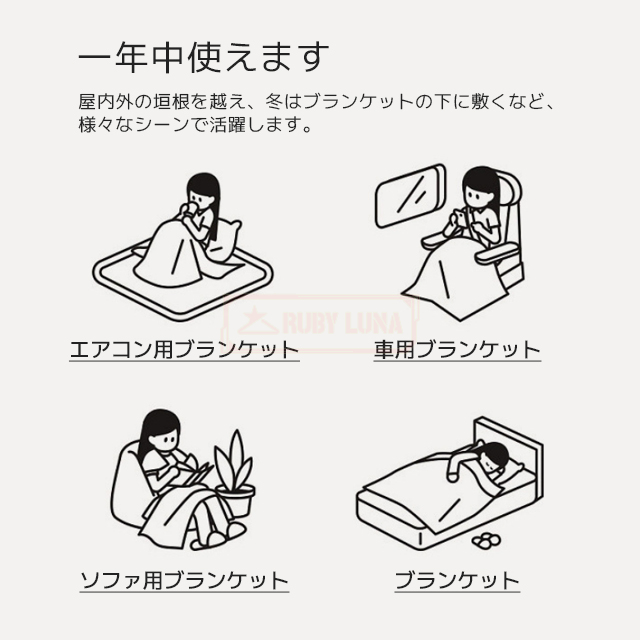 一年中使えます

屋内外の垣根を越え、冬はブランケットの下に敷くなど、様々なシーンで活躍します。

RUBY LUNA

エアコン用ブランケット

車用ブランケット

ソファ用ブランケット

ブランケット