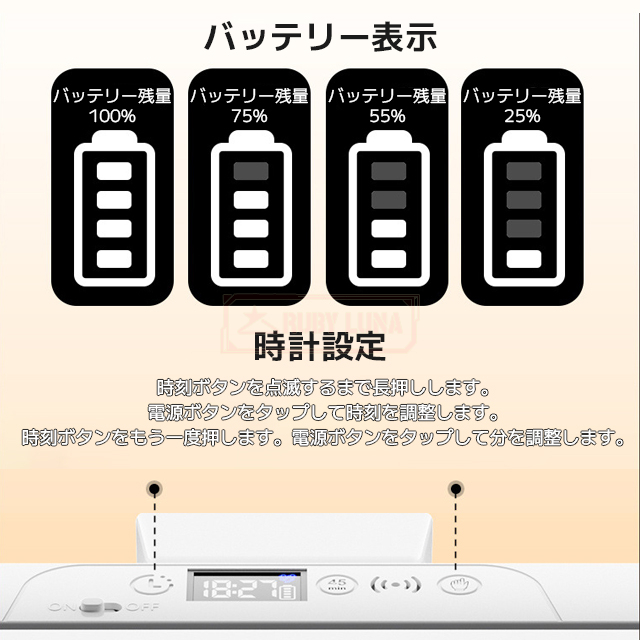 バッテリー表示

バッテリー残量
100%

バッテリー残量
75%

バッテリー残量
55%

バッテリー残量
25%

RUBY LUNA

時計設定

時刻ボタンを点滅するまで長押しします。
電源ボタンをタップして時刻を調整します。
時刻ボタンをもう一度押します。電源ボタンをタップして分を調整します。

18:27

45 min

ON OFF