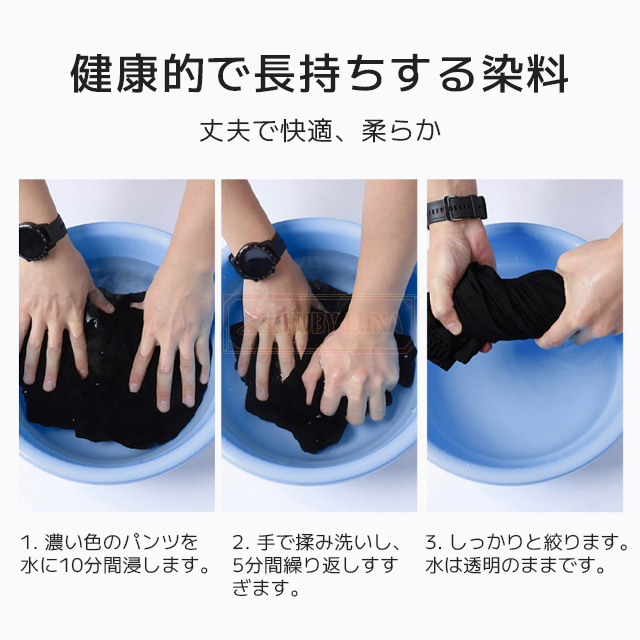 健康的で長持ちする染料

丈夫で快適、柔らか

RUBY LUNA

1. 濃い色のパンツを水に10分間浸します。

2. 手で揉み洗いし、5分間繰り返しすすぎます。

3. しっかりと絞ります。水は透明のままです。