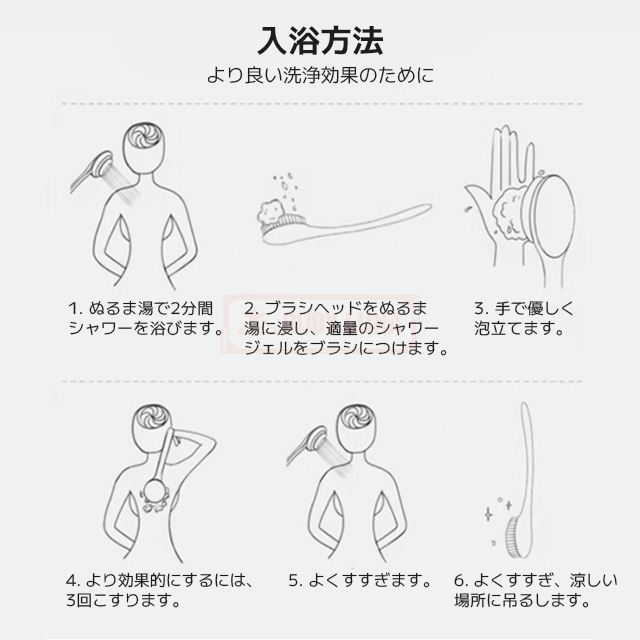 入浴方法

より良い洗浄効果のために

1. ぬるま湯で2分間シャワーを浴びます。

2. ブラシヘッドをぬるま湯に浸し、適量のシャワージェルをブラシにつけます。

3. 手で優しく泡立てます。

4. より効果的にするには、3回こすります。

5. よくすすぎます。

6. よくすすぎ、涼しい場所に吊るします。