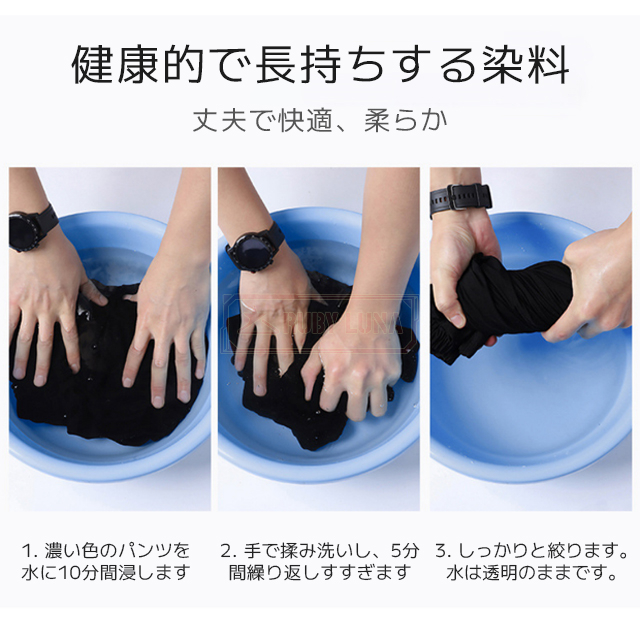 健康的で長持ちする染料

丈夫で快適、柔らか

RUBY LUNA

1. 濃い色のパンツを水に10分間浸します

2. 手で揉み洗いし、5分間繰り返しすすぎます

3. しっかりと絞ります。水は透明のままです。