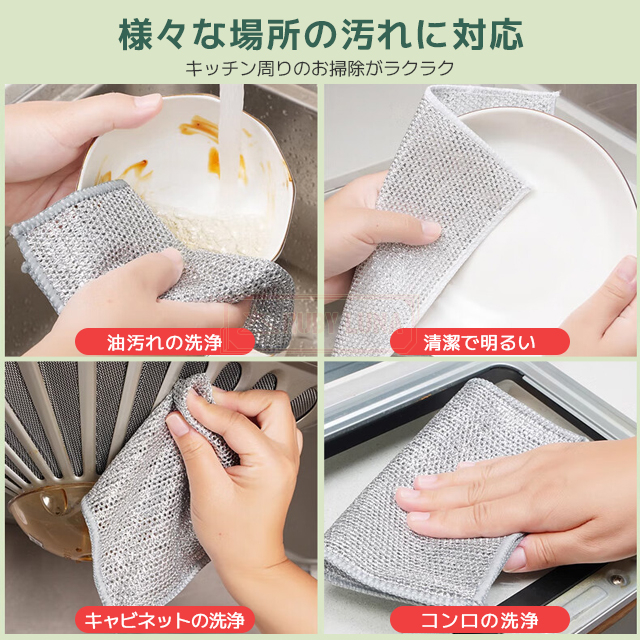 様々な場所の汚れに対応

キッチン周りのお掃除がラクラク

油汚れの洗浄

清潔で明るい

キャビネットの洗浄

コンロの洗浄