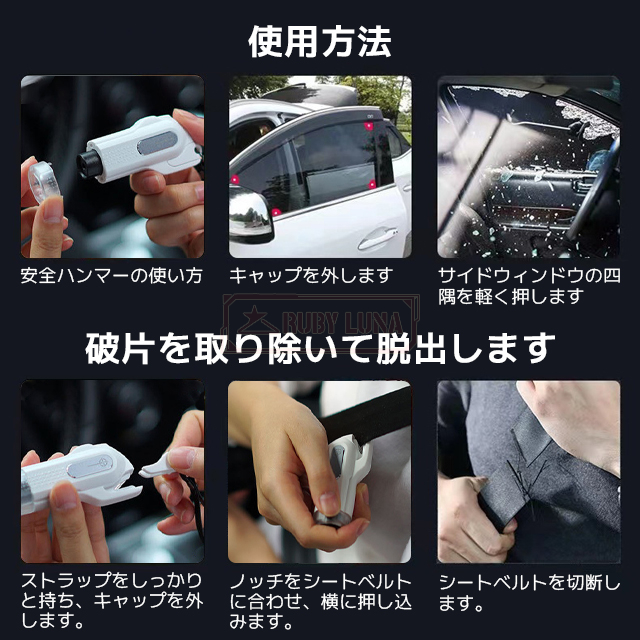 使用方法

安全ハンマーの使い方

キャップを外します

サイドウィンドウの四隅を軽く押します

RUBY LUNA

破片を取り除いて脱出します

ストラップをしっかりと持ち、キャップを外します。

ノッチをシートベルトに合わせ、横に押し込みます。

シートベルトを切断します。