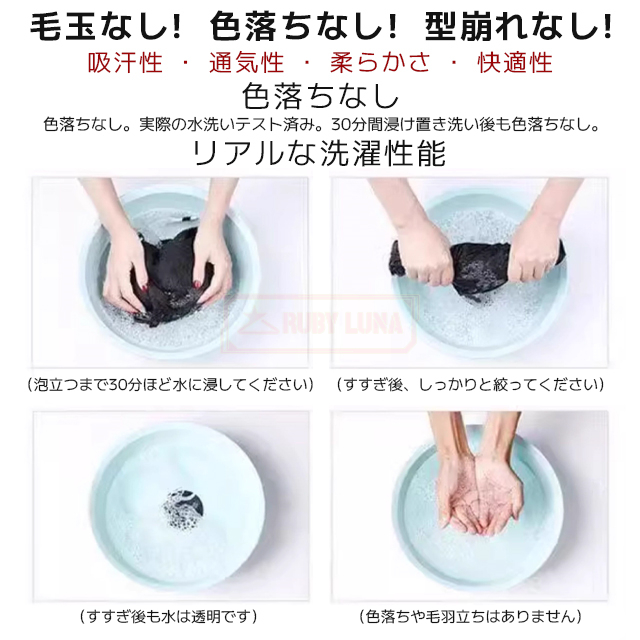 毛玉なし! 色落ちなし! 型崩れなし!

吸汗性 ・ 通気性 ・ 柔らかさ ・ 快適性

色落ちなし

色落ちなし。実際の水洗いテスト済み。30分間浸け置き洗い後も色落ちなし。

リアルな洗濯性能

RUBY LUNA

(泡立つまで30分ほど水に浸してください)

(すすぎ後、しっかりと絞ってください)

(すすぎ後も水は透明です)

(色落ちや毛羽立ちはありません)