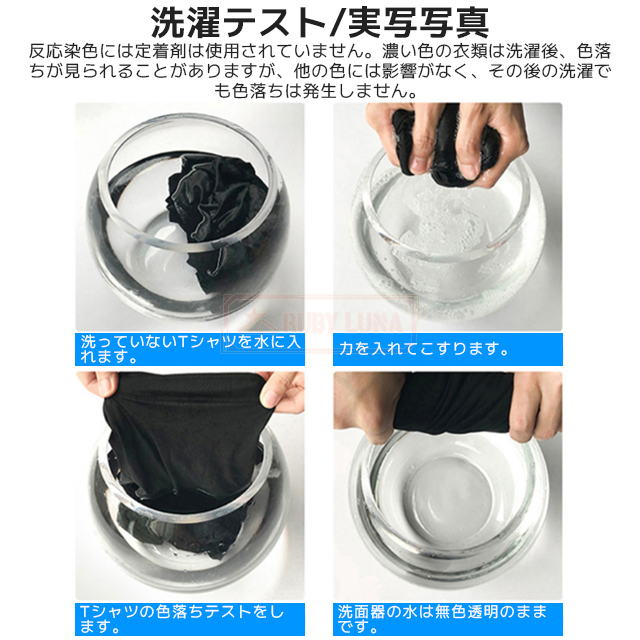 洗濯テスト/実写写真

反応染色には定着剤は使用されていません。濃い色の衣類は洗濯後、色落ちが見られることがありますが、他の色には影響がなく、その後の洗濯でも色落ちは発生しません。

RUBY LUNA

洗っていないTシャツを水に入れます。

力を入れてこすります。

Tシャツの色落ちテストをします。

洗面器の水は無色透明のままです。