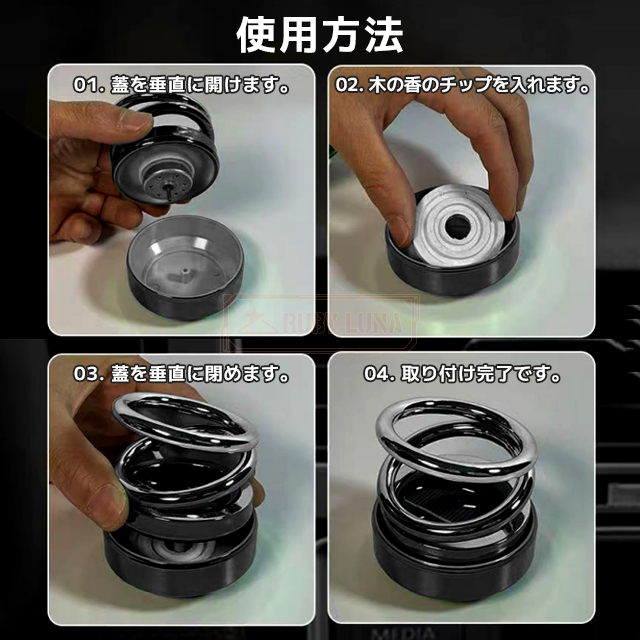 使用方法

01. 蓋を垂直に開けます。

02. 木の香のチップを入れます。

RUBY LUNA

03. 蓋を垂直に閉めます。

04. 取り付け完了です。

MEDIA