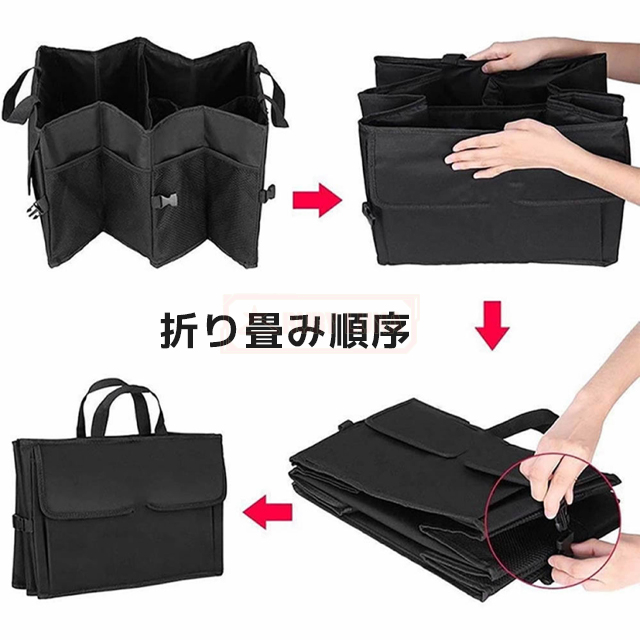 折り畳み順序