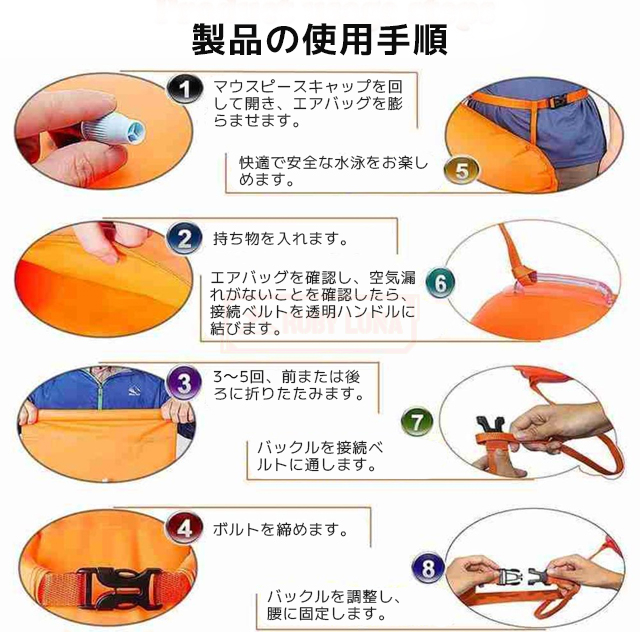 製品の使用手順

1
マウスピースキャップを回して開き、エアバッグを膨らませます。

5
快適で安全な水泳をお楽しめます。

2
持ち物を入れます。

6
エアバッグを確認し、空気漏れがないことを確認したら、接続ベルトを透明ハンドルに結びます。

RUBY LUNA

3
3〜5回、前または後ろに折りたたみます。

7
バックルを接続ベルトに通します。

4
ボルトを締めます。

8
バックルを調整し、腰に固定します。