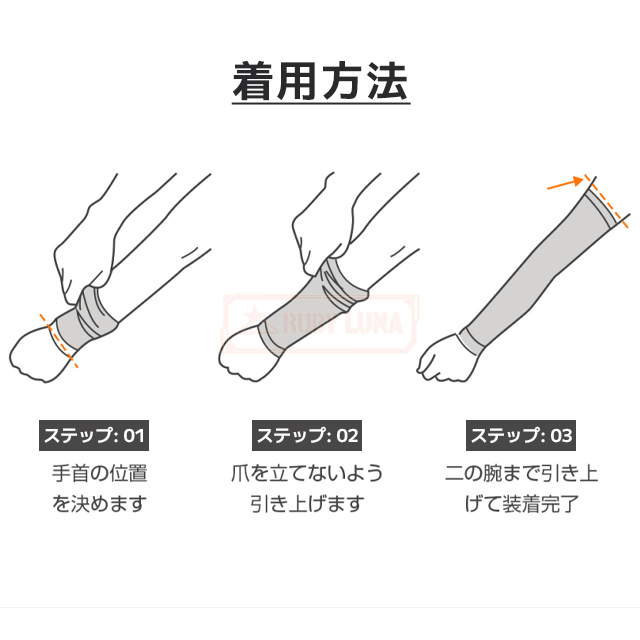 着用方法

RUBY LUNA

ステップ: 01

手首の位置を決めます

ステップ: 02

爪を立てないよう引き上げます

ステップ: 03

二の腕まで引き上げて装着完了