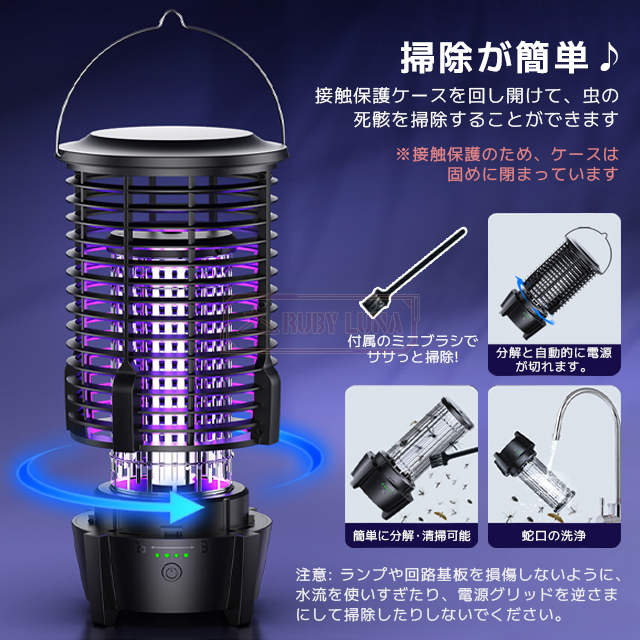 掃除が簡単♪

接触保護ケースを回し開けて、虫の死骸を掃除することができます

※接触保護のため、ケースは固めに閉まっています

RUBY LUNA

付属のミニブラシでササっと掃除!

分解と自動的に電源が切れます。

簡単に分解·清掃可能

蛇口の洗浄

注意: ランプや回路基板を損傷しないように、水流を使いすぎたり、電源グリッドを逆さまにして掃除したりしないでください。