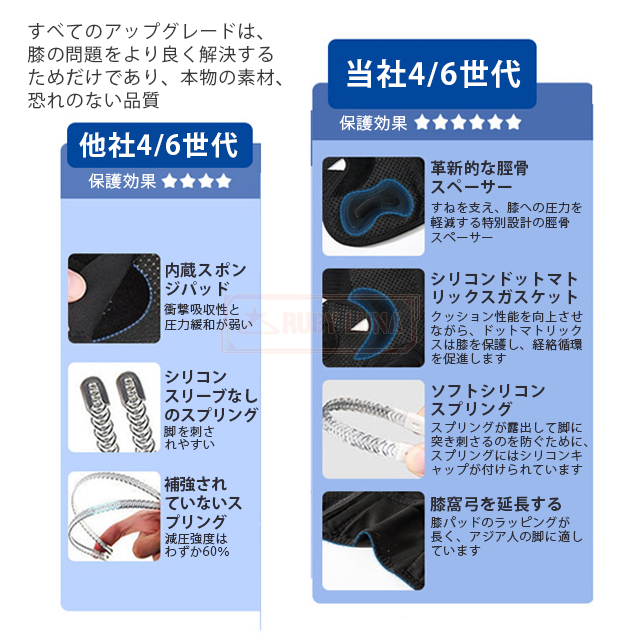 すべてのアップグレードは、膝の問題をより良く解決するためだけであり、本物の素材、恐れのない品質

他社4/6世代

保護効果 ★★★★

内蔵スポンジパッド
衝撃吸収性と圧力緩和が弱い

シリコンスリーブなしのスプリング
脚を刺されやすい

補強されていないスプリング
減圧強度はわずか60%

当社4/6世代

保護効果 ★★★★★★

革新的な脛骨スペーサー
すねを支え、膝への圧力を軽減する特別設計の脛骨スペーサー

シリコンドットマトリックスガスケット
クッション性能を向上させながら、ドットマトリックスは膝を保護し、経絡循環を促進します

ソフトシリコンスプリング
スプリングが露出して脚に突き刺さるのを防ぐために、スプリングにはシリコンキャップが付けられています

膝窩弓を延長する
膝パッドのラッピングが長く、アジア人の脚に適しています

RUBY LUNA