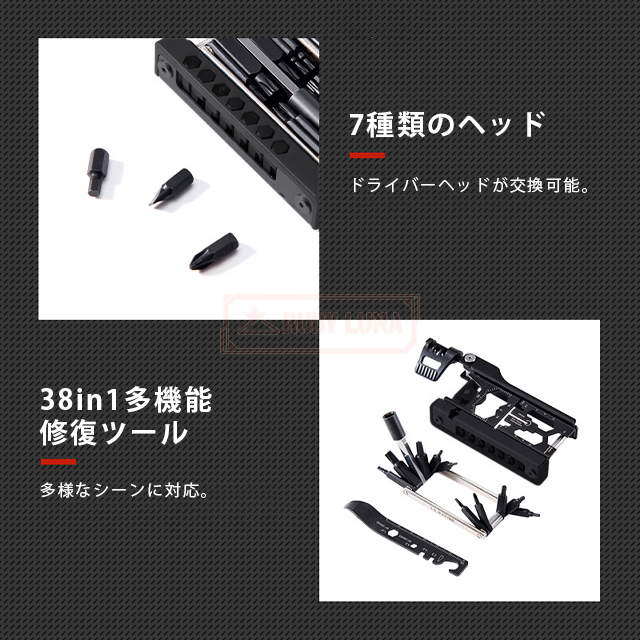 7種類のヘッド

ドライバーヘッドが交換可能。

RUBY LUNA

38in1多機能
修復ツール

多様なシーンに対応。