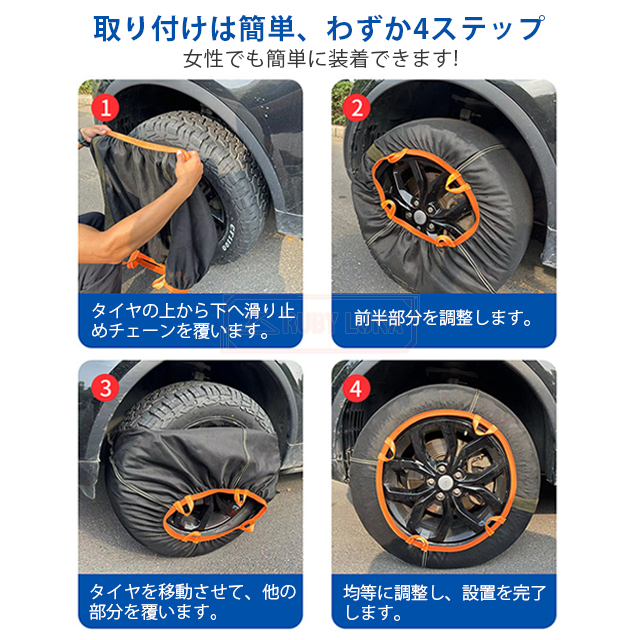 取り付けは簡単、わずか4ステップ
女性でも簡単に装着できます!

1
タイヤの上から下へ滑り止めチェーンを覆います。

2
前半部分を調整します。

RUBY LUNA

3
タイヤを移動させて、他の部分を覆います。

4
均等に調整し、設置を完了します。