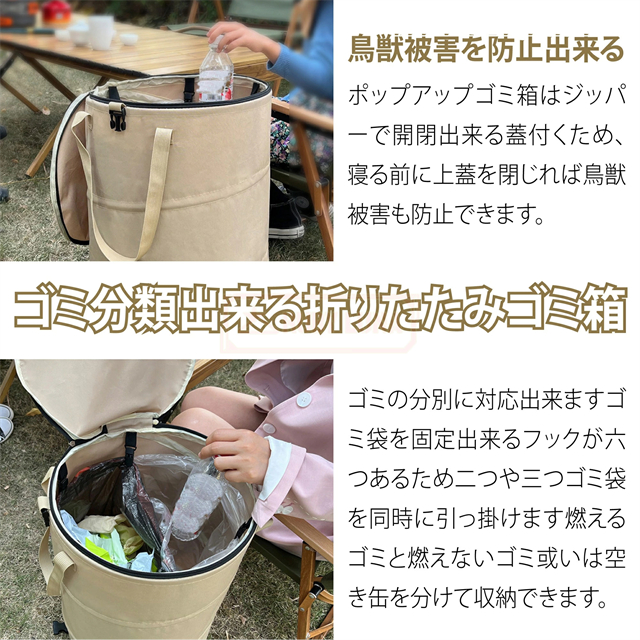 鳥獣被害を防止出来る

ポップアップゴミ箱はジッパーで開閉出来る蓋付くため、寝る前に上蓋を閉じれば鳥獣被害も防止できます。

ゴミ分類出来る折りたたみゴミ箱

ゴミの分別に対応出来ますゴミ袋を固定出来るフックが六つあるため二つや三つゴミ袋を同時に引っ掛けます燃えるゴミと燃えないゴミ或いは空き缶を分けて収納できます。