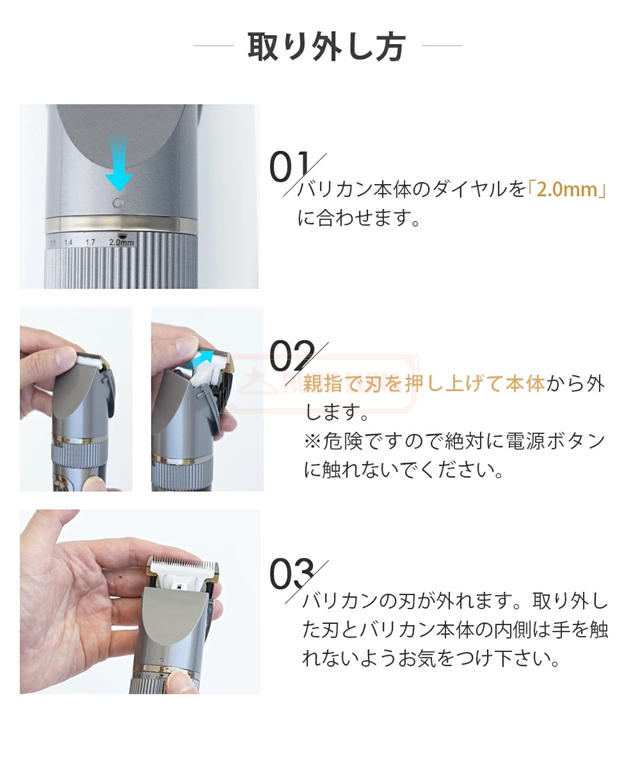 取り外し方

1.1 1.4 1.7 2.0mm

01
バリカン本体のダイヤルを「2.0mm」に合わせます。

02
親指で刃を押し上げて本体から外します。
※危険ですので絶対に電源ボタンに触れないでください。

03
バリカンの刃が外れます。取り外した刃とバリカン本体の内側は手を触れないようお気をつけ下さい。