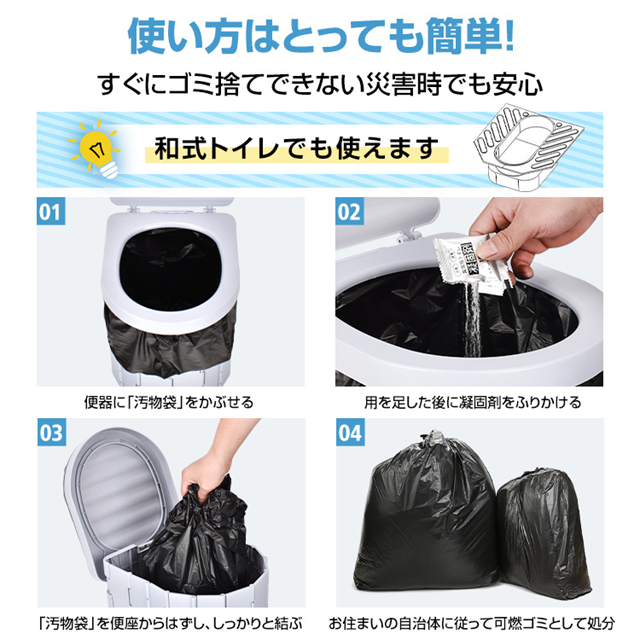 使い方はとっても簡単!

すぐにゴミ捨てできない災害時でも安心

和式トイレでも使えます

01

便器に「汚物袋」をかぶせる

02

凝固剤

用を足した後に凝固剤をふりかける

03

「汚物袋」を便座からはずし、しっかりと結ぶ

04

お住まいの自治体に従って可燃ゴミとして処分