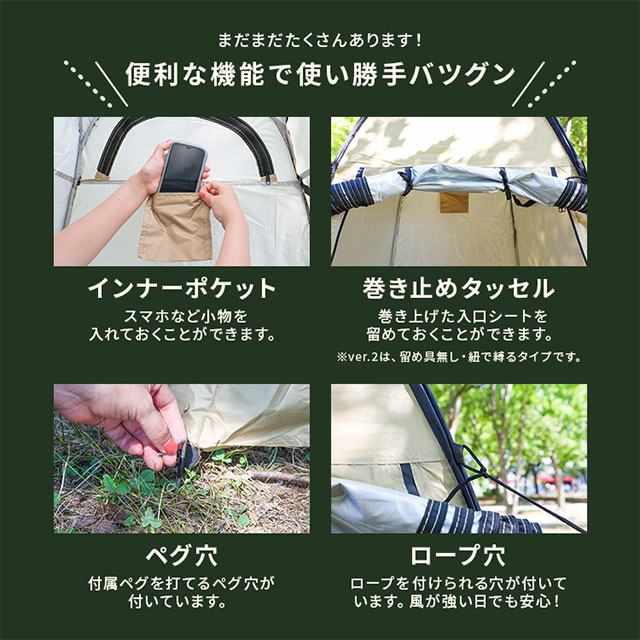 まだまだたくさんあります！

便利な機能で使い勝手バツグン

インナーポケット

スマホなど小物を入れておくことができます。

巻き止めタッセル

巻き上げた入口シートを留めておくことができます。

※ver.2は、留め具無し・紐で縛るタイプです。

ペグ穴

付属ペグを打てるペグ穴が付いています。

ロープ穴

ロープを付けられる穴が付いています。風が強い日でも安心！