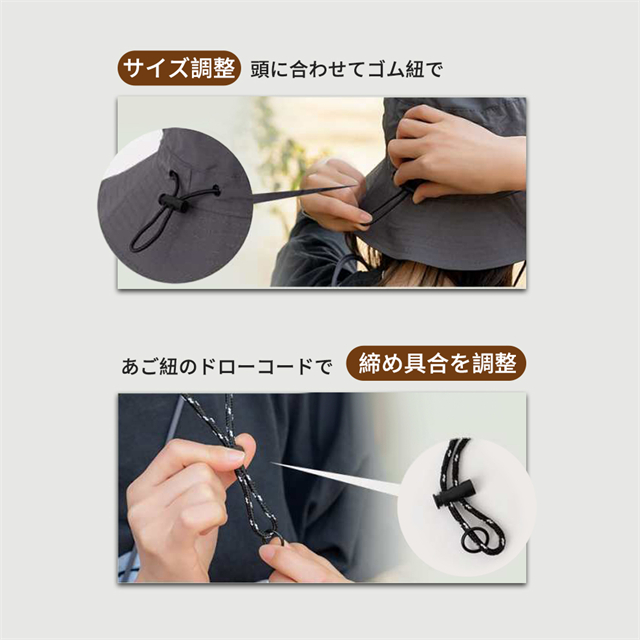 サイズ調整 頭に合わせてゴム紐で

あご紐のドローコードで 締め具合を調整