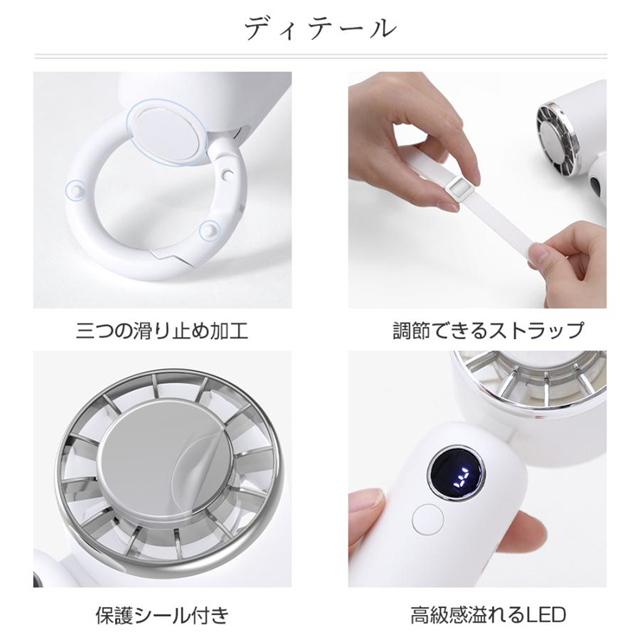 ディテール

三つの滑り止め加工

調節できるストラップ

保護シール付き

高級感溢れるLED