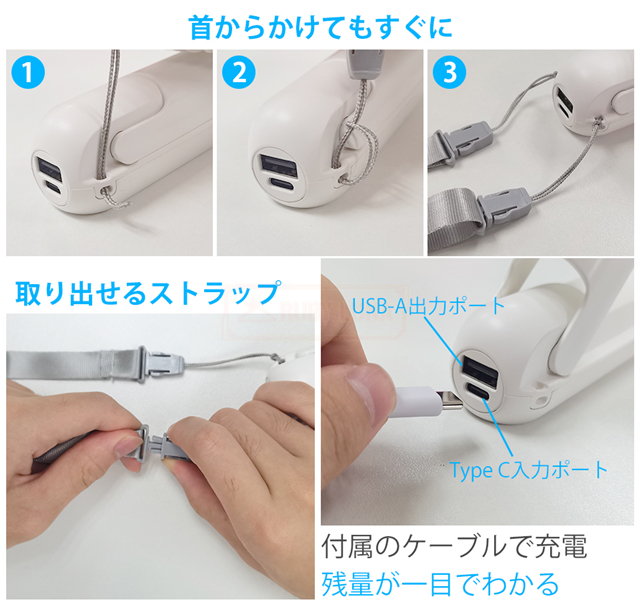 首からかけてもすぐに

1

2

3

取り出せるストラップ

USB-A出力ポート

Type C入力ポート

付属のケーブルで充電
残量が一目でわかる