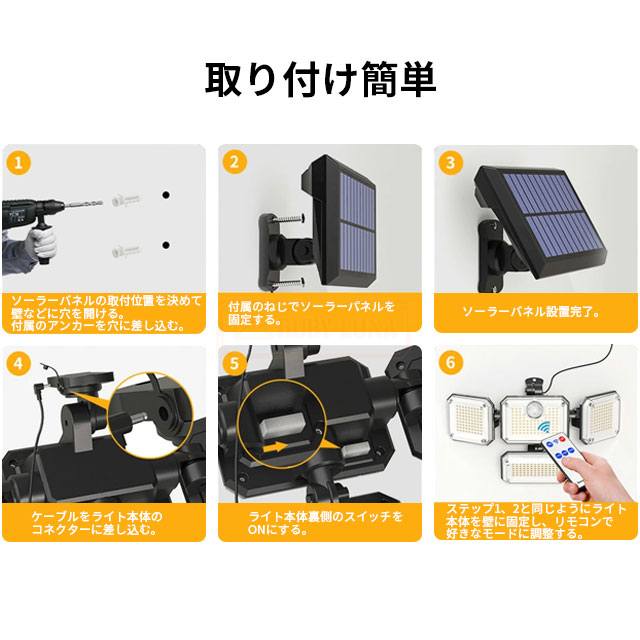 取り付け簡単

1
ソーラーパネルの取付位置を決めて壁などに穴を開ける。
付属のアンカーを穴に差し込む。

2
付属のねじでソーラーパネルを固定する。

3
ソーラーパネル設置完了。

4
ケーブルをライト本体のコネクターに差し込む。

5
ライト本体裏側のスイッチをONにする。

6
ステップ1、2と同じようにライト本体を壁に固定し、リモコンで好きなモードに調整する。