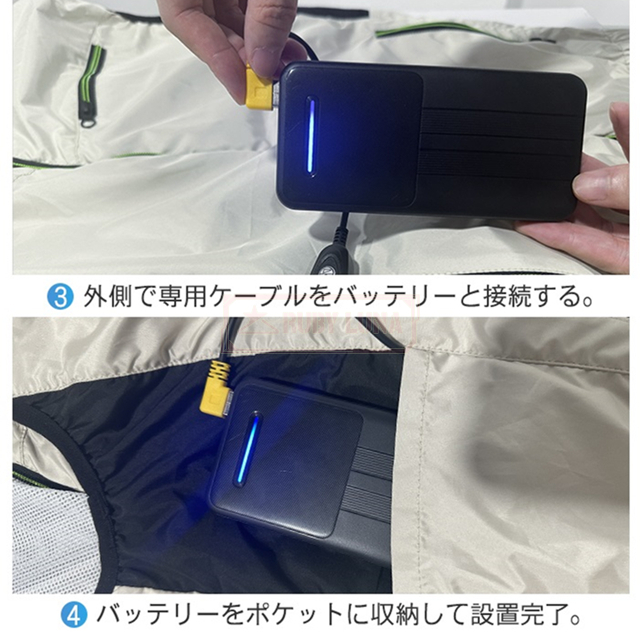 ③ 外側で専用ケーブルをバッテリーと接続する。

RUBY LUNA

④ バッテリーをポケットに収納して設置完了。