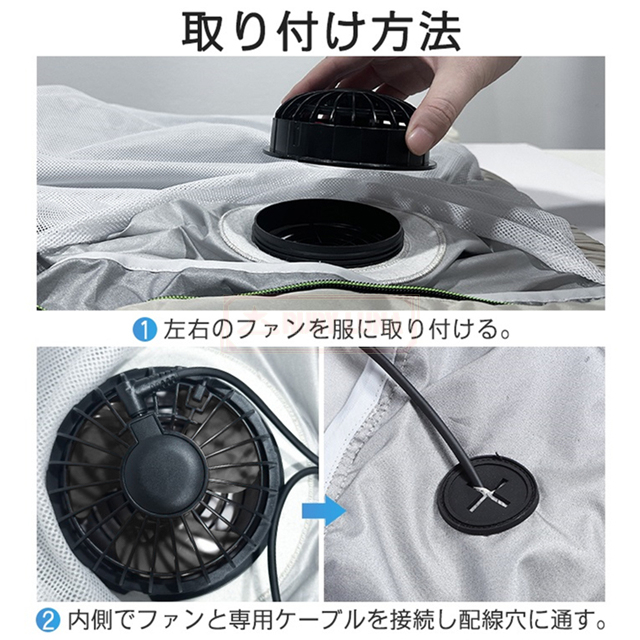 取り付け方法

1 左右のファンを服に取り付ける。

2 内側でファンと専用ケーブルを接続し配線穴に通す。