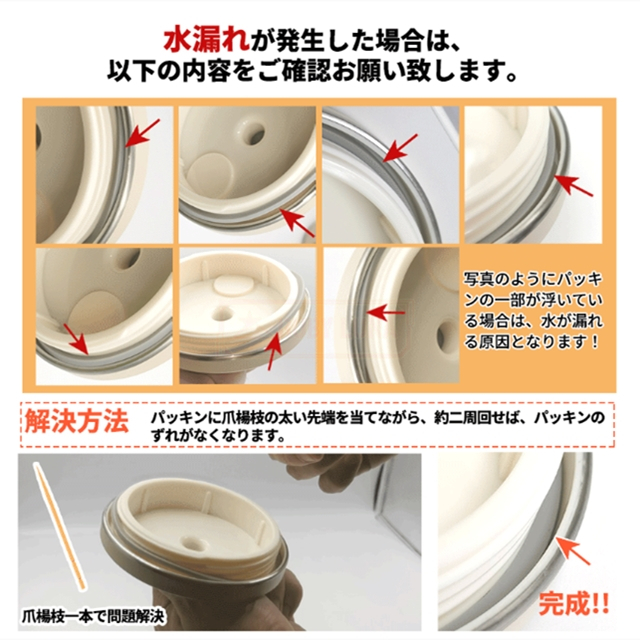 水漏れが発生した場合は、
以下の内容をご確認お願い致します。

写真のようにパッキンの一部が浮いている場合は、水が漏れる原因となります！

解決方法

パッキンに爪楊枝の太い先端を当てながら、約二周回せば、パッキンのずれがなくなります。

爪楊枝一本で問題解決

完成!!