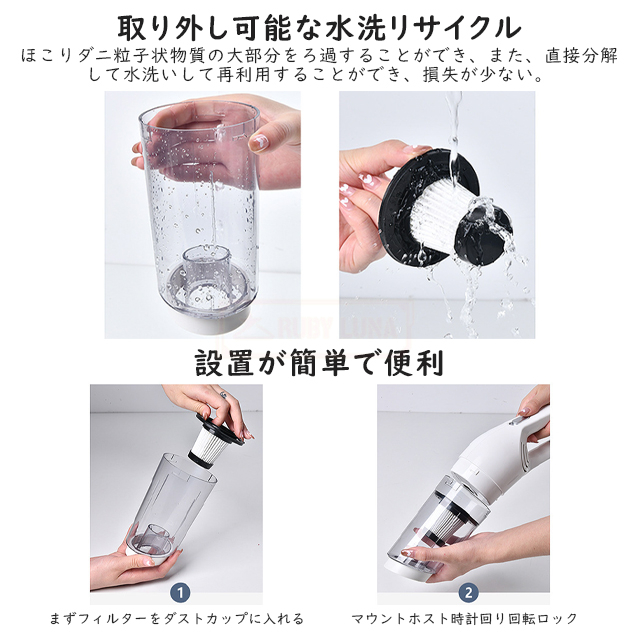 取り外し可能な水洗リサイクル

ほこりダニ粒子状物質の大部分をろ過することができ、また、直接分解して水洗いして再利用することができ、損失が少ない。

RUBY LUNA

設置が簡単で便利

1

まずフィルターをダストカップに入れる

2

マウントホスト時計回り回転ロック