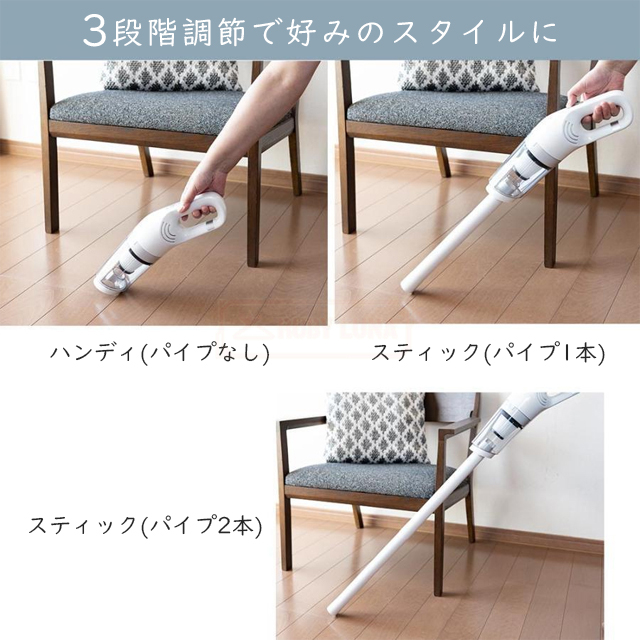 3段階調節で好みのスタイルに

ハンディ(パイプなし)

スティック(パイプ1本)

スティック(パイプ2本)