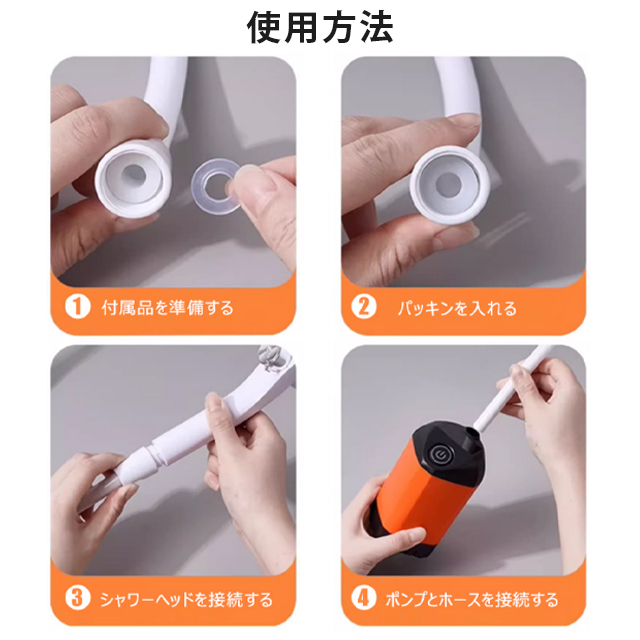 使用方法

1 付属品を準備する

2 パッキンを入れる

3 シャワーヘッドを接続する

4 ポンプとホースを接続する