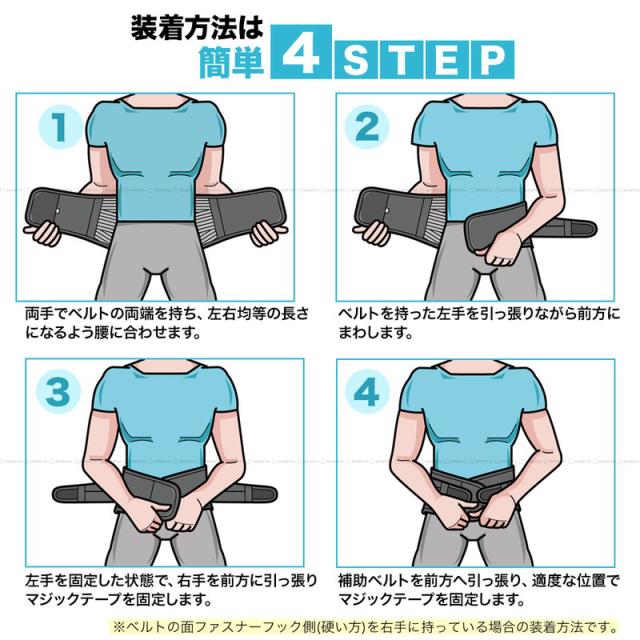 装着方法は
簡単 4 STEP

1

両手でベルトの両端を持ち、左右均等の長さになるよう腰に合わせます。

2

ベルトを持った左手を引っ張りながら前方にまわします。

3

左手を固定した状態で、右手を前方に引っ張りマジックテープを固定します。

4

補助ベルトを前方へ引っ張り、適度な位置でマジックテープを固定します。

※ベルトの面ファスナーフック側(硬い方)を右手に持っている場合の装着方法です。