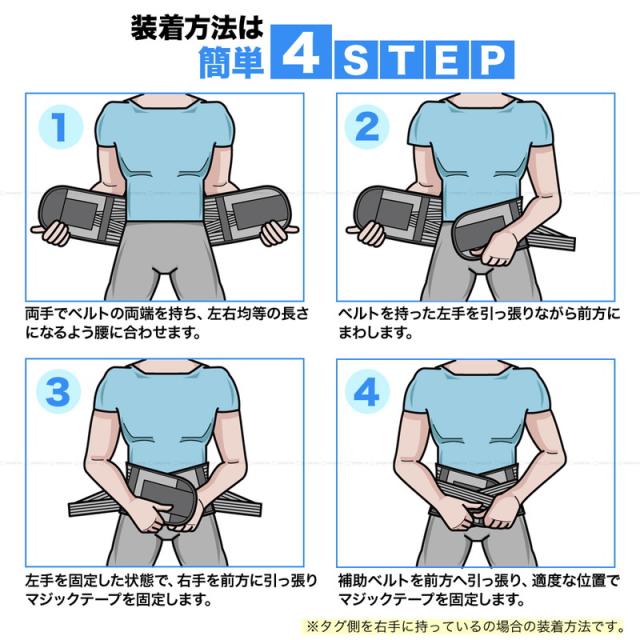 装着方法は
簡単 4 STEP

1

両手でベルトの両端を持ち、左右均等の長さになるよう腰に合わせます。

2

ベルトを持った左手を引っ張りながら前方にまわします。

3

左手を固定した状態で、右手を前方に引っ張りマジックテープを固定します。

4

補助ベルトを前方へ引っ張り、適度な位置でマジックテープを固定します。

※タグ側を右手に持っているの場合の装着方法です。