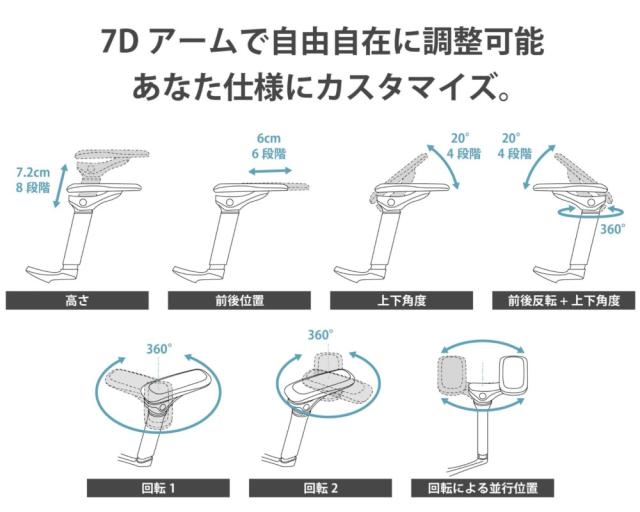 7D アームで自由自在に調整可能
あなた仕様にカスタマイズ。

7.2cm
8 段階

高さ

6cm
6 段階

前後位置

20°
4 段階

上下角度

20°
4 段階

360°

前後反転 + 上下角度

360°

回転 1

360°

回転 2

回転による並行位置