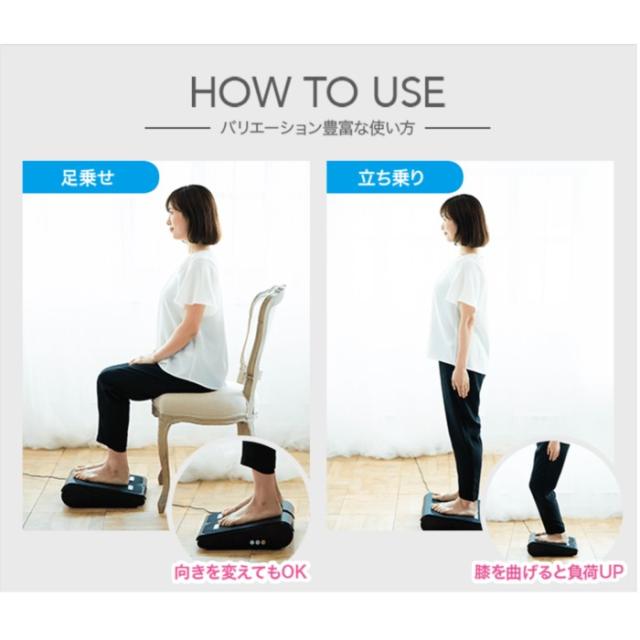 HOW TO USE

バリエーション豊富な使い方

足乗せ

向きを変えてもOK

立ち乗り

膝を曲げると負荷UP